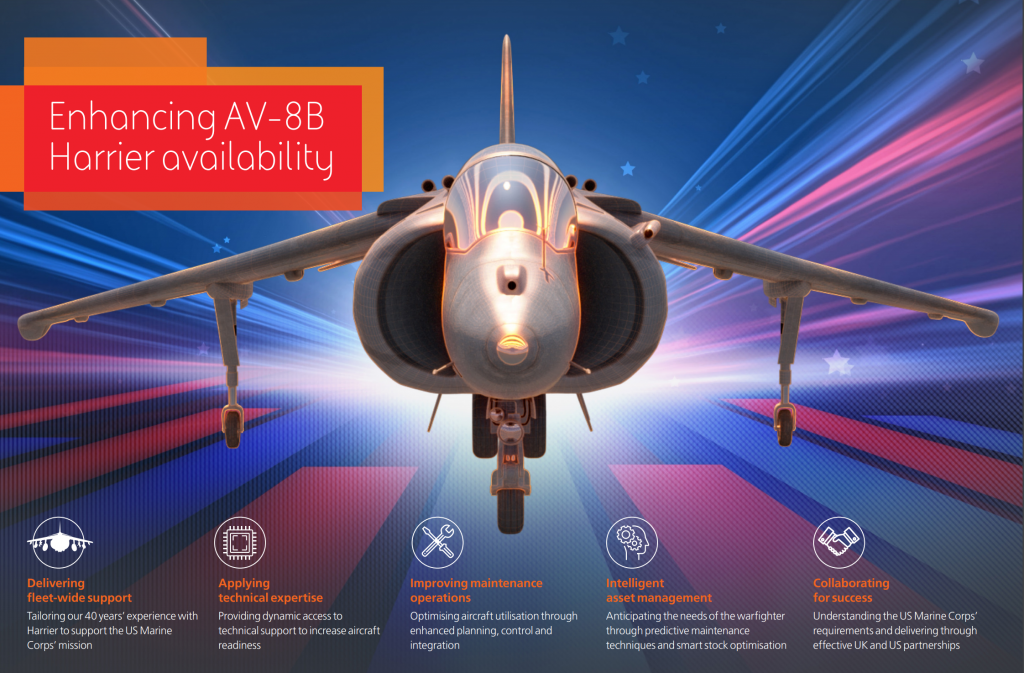 Enhancing AV-8B Harrier availability

Delivering fleet-wide support
Tailoring our 40 years' experience with Harrier to support the US Marine Corps' mission

Applying technical expertise
Providing dynamic access to technical support to increase aircraft readiness

Improving maintenance operations
Optimising aircraft utilisation through enhanced planning, control and integration

Intelligent asset management
Anticipating the needs of the warfighter through predictive maintenance techniques and smart stock optimisation

Collaborating for success
Understanding the US Marine Corps' requirements and delivering through effective UK and US partnerships